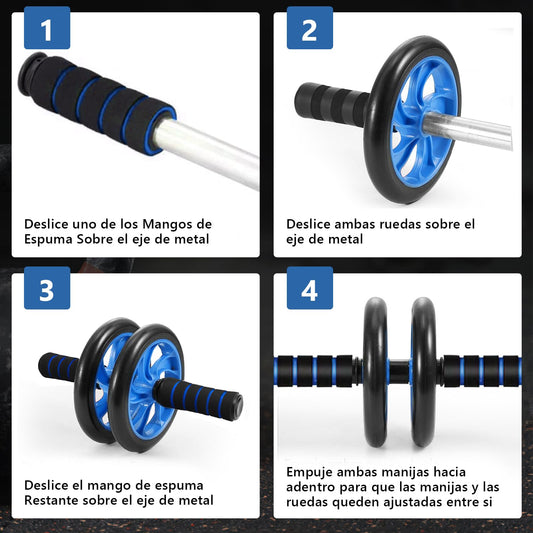 1

Deslice uno de los Mangos de Espuma Sobre el eje de metal

2

Deslice ambas ruedas sobre el eje de metal

3

Deslice el mango de espuma Restante sobre el eje de metal

4

Empuje ambas manijas hacia adentro para que las manijas y las ruedas queden ajustadas entre si